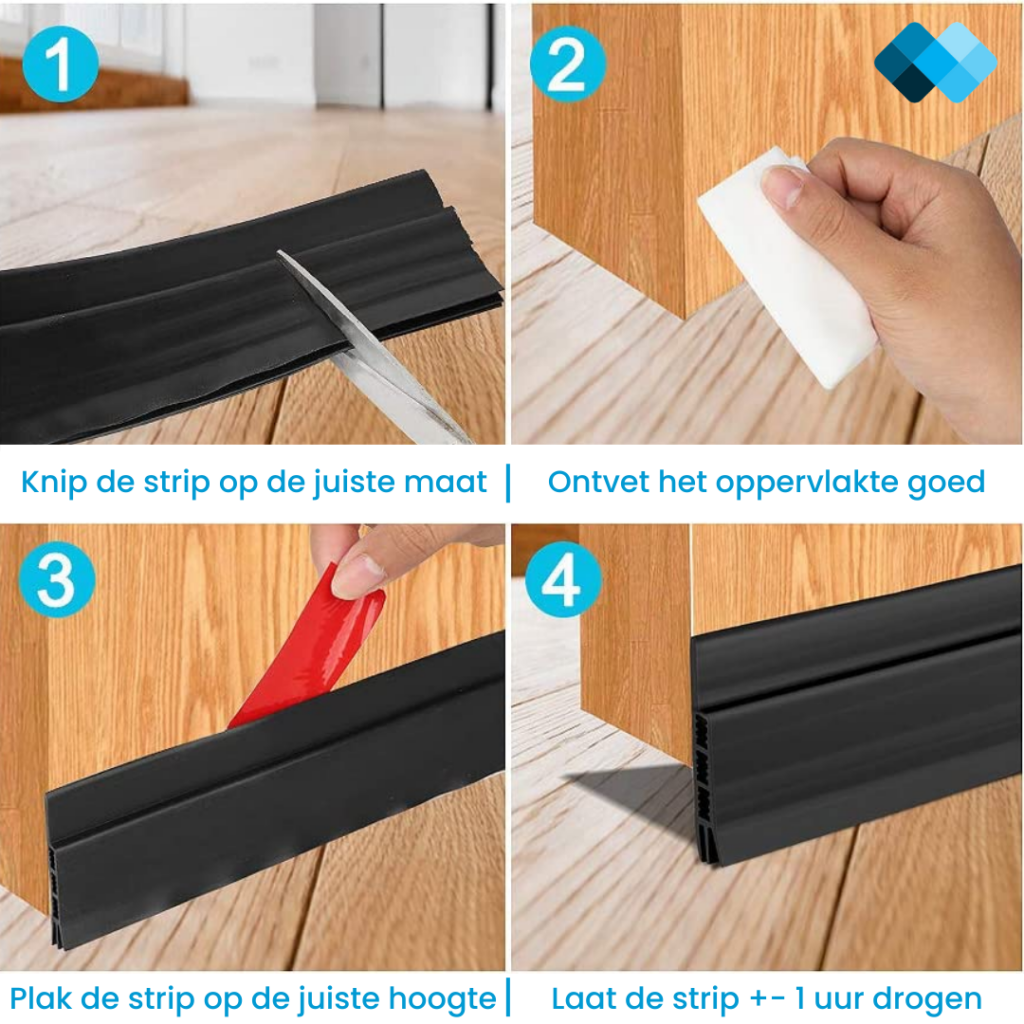 1

2

Knip de strip op de juiste maat |

Ontvet het oppervlakte goed

3

4

Plak de strip op de juiste hoogte |

Laat de strip +- 1 uur drogen